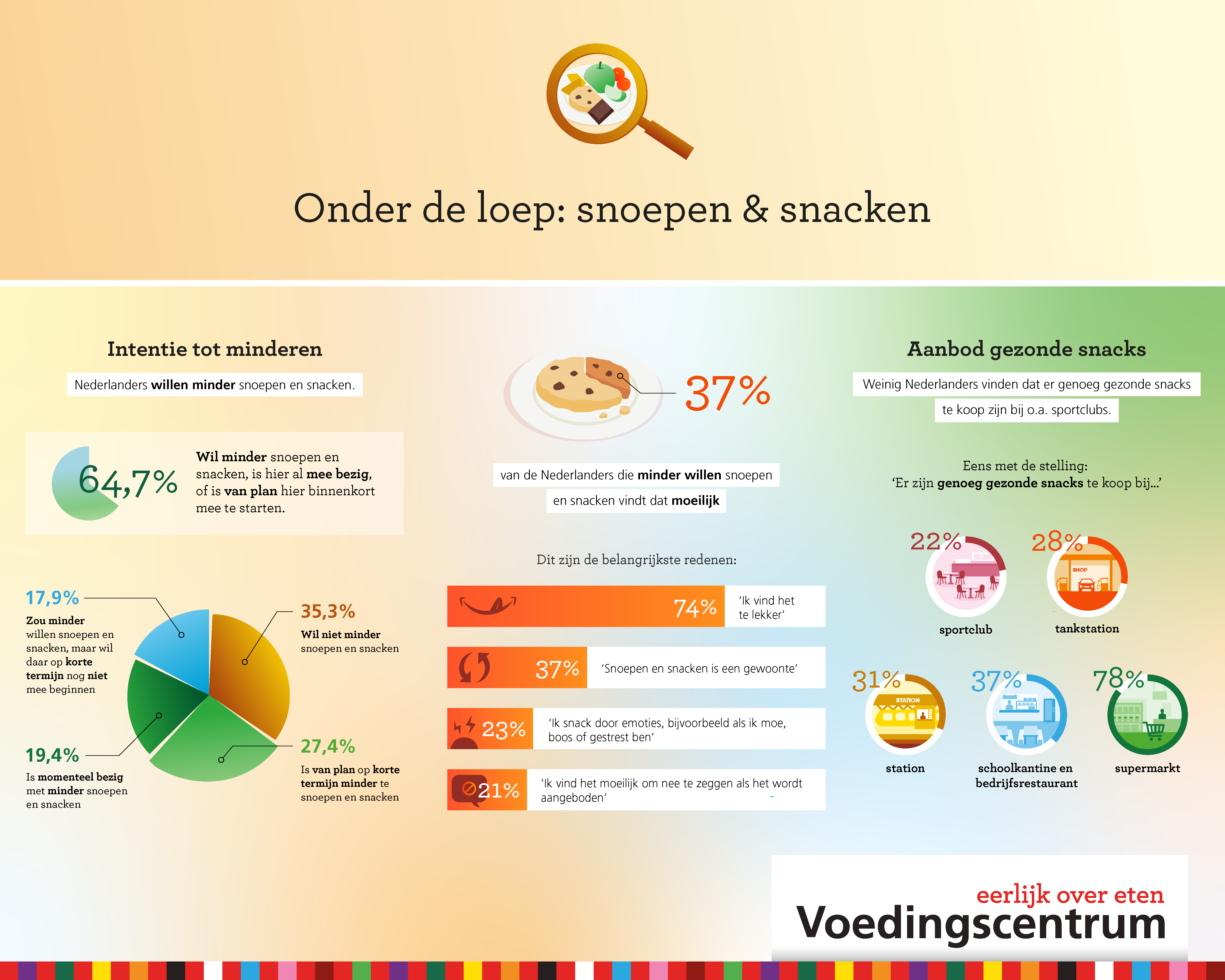 Onder de loep: snoepen & snacken

Intentie tot minderen

Nederlanders willen minder snoepen en snacken.

64,7%

Wil minder snoepen en snacken, is hier al mee bezig, of is van plan hier binnenkort mee te starten.

17,9%
Zou minder willen snoepen en snacken, maar wil daar op korte termijn nog niet mee beginnen

35,3%
Wil niet minder snoepen en snacken

19,4%
Is momenteel bezig met minder snoepen en snacken

27,4%
Is van plan op korte termijn minder te snoepen en snacken

37%

van de Nederlanders die minder willen snoepen en snacken vindt dat moeilijk

Dit zijn de belangrijkste redenen:

74% 'Ik vind het te lekker'

37% 'Snoepen en snacken is een gewoonte'

23% 'Ik snack door emoties, bijvoorbeeld als ik moe, boos of gestrest ben'

21% 'Ik vind het moeilijk om nee te zeggen als het wordt aangeboden'

Aanbod gezonde snacks

Weinig Nederlanders vinden dat er genoeg gezonde snacks te koop zijn bij o.a. sportclubs.

Eens met de stelling:
'Er zijn genoeg gezonde snacks te koop bij...'

22% sportclub

28% SHOP tankstation

31% STATION station

37% schoolkantine en bedrijfsrestaurant

78% supermarkt

eerlijk over eten
Voedingscentrum