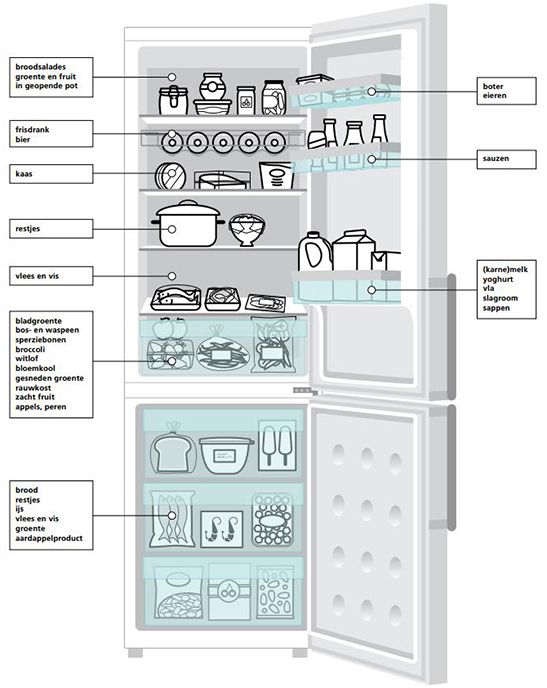 broodsalades
groente en fruit
in geopende pot

frisdrank
bier

kaas

restjes

vlees en vis

bladgroente
bos- en waspeen
sperziebonen
broccoli
witlof
bloemkool
gesneden groente
rauwkost
zacht fruit
appels, peren

brood
restjes
ijs
vlees en vis
groente
aardappelproduct

boter
eieren

sauzen

(karne)melk
yoghurt
vla
slagroom
sappen